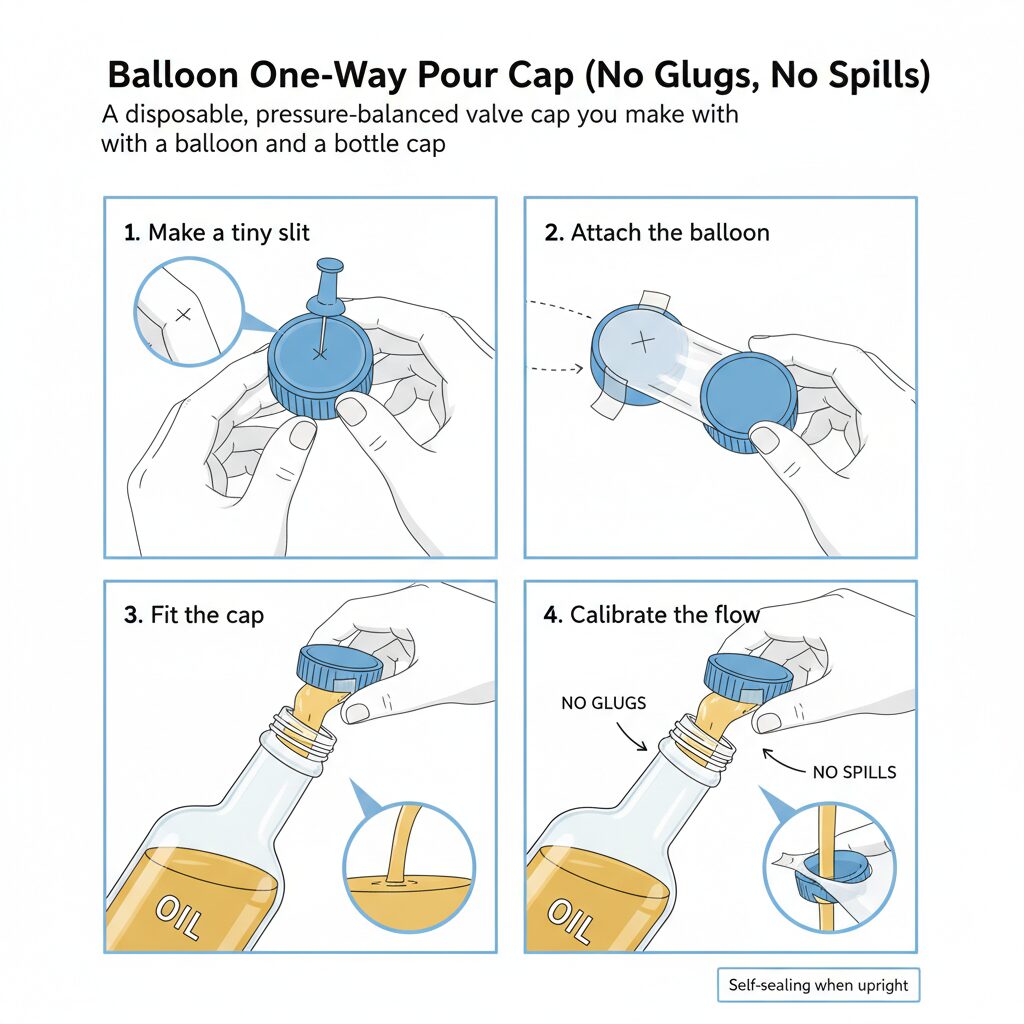 Balloon One-Way Pour Cap (No Glugs, No Spills)
A disposable, pressure-balanced valve cap you make with with a balloon and a bottle cap

1. Make a tiny slit

2. Attach the balloon

3. Fit the cap

OIL

4. Calibrate the flow

NO GLUGS

NO SPILLS

OIL

Self-sealing when upright